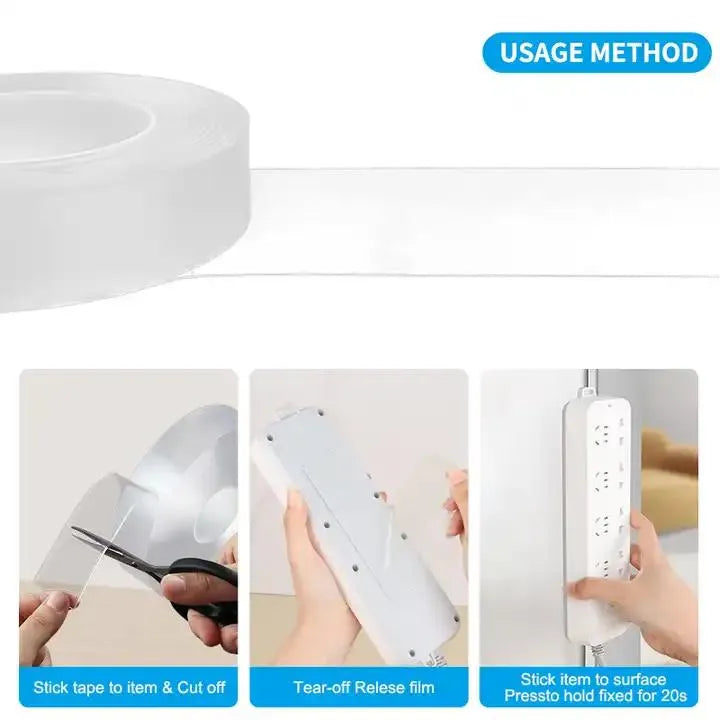 USAGE METHOD

Stick tape to item & Cut off

Tear-off Relese film

Stick item to surface
Pressto hold fixed for 20s